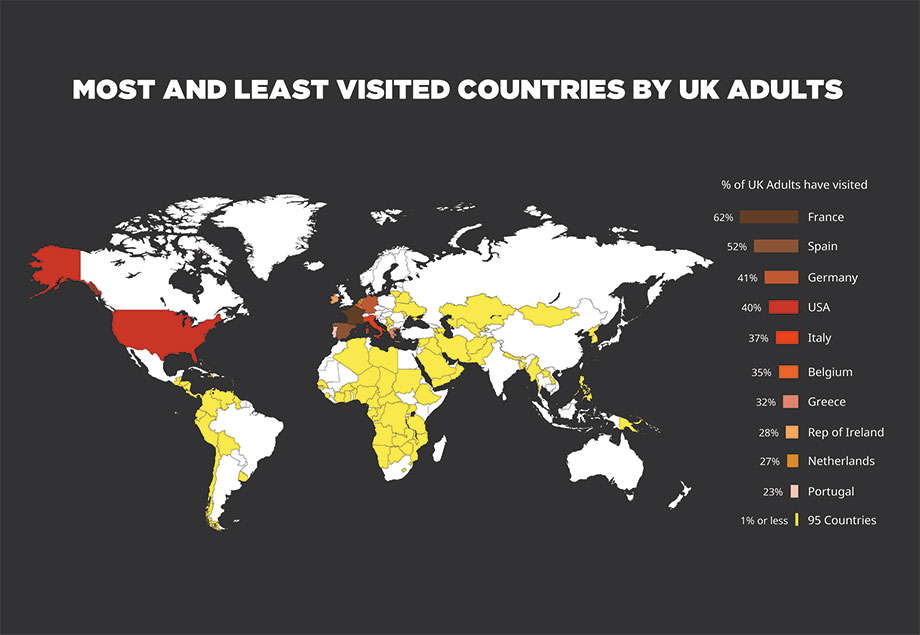 MOST AND LEAST VISITED COUNTRIES BY UK ADULTS

% of UK Adults have visited

62% France
52% Spain
41% Germany
40% USA
37% Italy
35% Belgium
32% Greece
28% Rep of Ireland
27% Netherlands
23% Portugal
1% or less 95 Countries